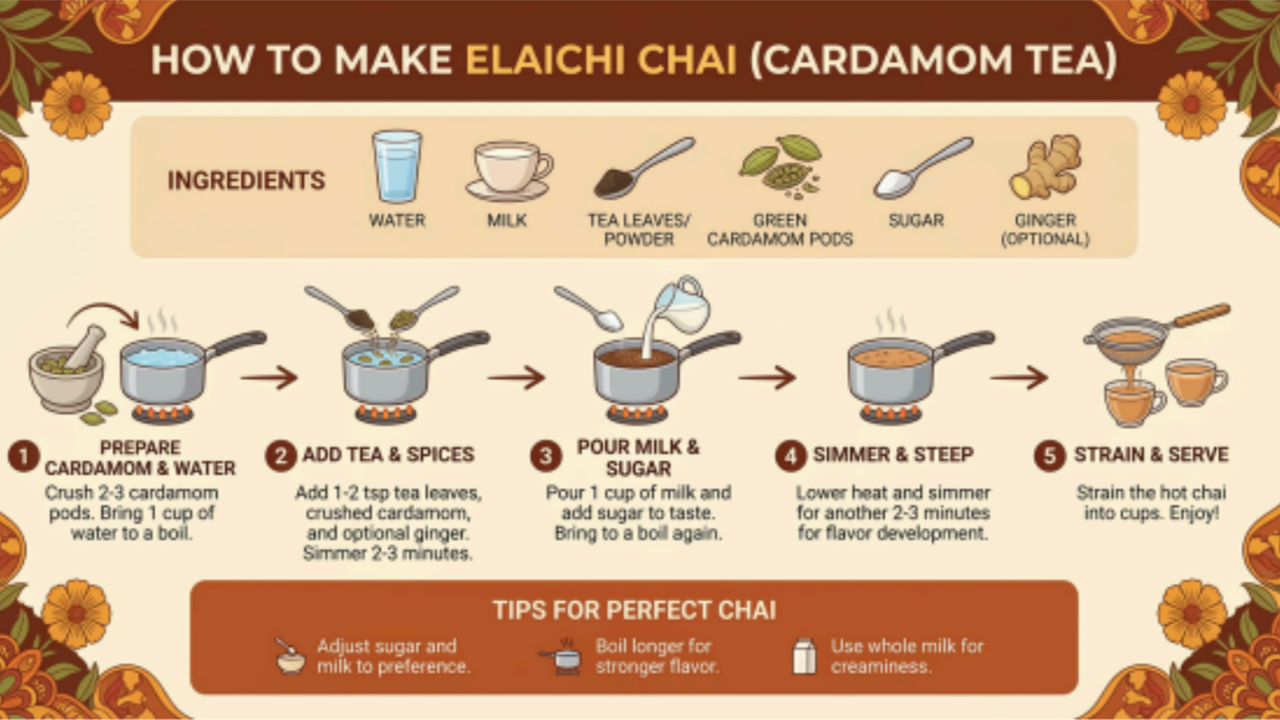 HOW TO MAKE ELAICHI CHAI (CARDAMOM TEA)

INGREDIENTS

WATER

MILK

TEA LEAVES/ POWDER

GREEN CARDAMOM PODS

SUGAR

GINGER (OPTIONAL)

1 PREPARE CARDAMOM & WATER
Crush 2-3 cardamom pods. Bring 1 cup of water to a boil.

2 ADD TEA & SPICES
Add 1-2 tsp tea leaves, crushed cardamom, and optional ginger. Simmer 2-3 minutes.

3 POUR MILK & SUGAR
Pour 1 cup of milk and add sugar to taste. Bring to a boil again.

4 SIMMER & STEEP
Lower heat and simmer for another 2-3 minutes for flavor development.

5 STRAIN & SERVE
Strain the hot chai into cups. Enjoy!

TIPS FOR PERFECT CHAI

Adjust sugar and milk to preference.

Boil longer for stronger flavor.

Use whole milk for creaminess.